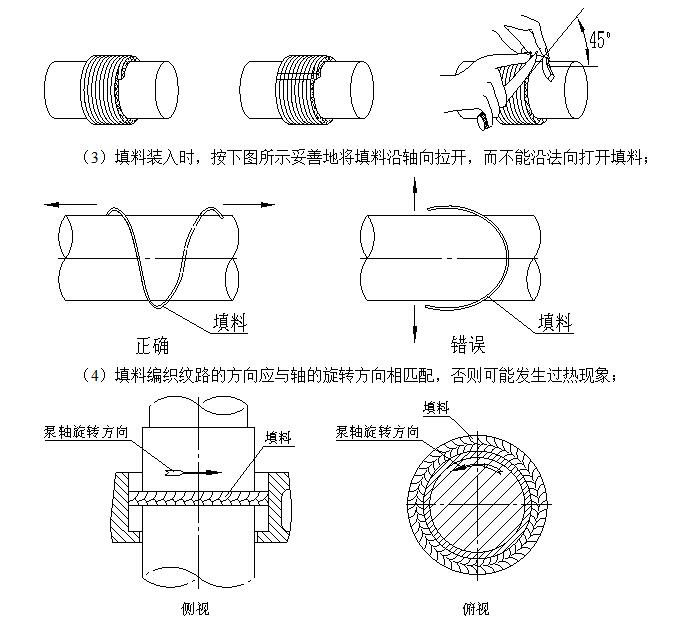 45°

（3）填料装入时，按下图所示妥善地将填料沿轴向拉开，而不能沿法向打开填料；

填料

正确

填料

错误

（4）填料编织纹路的方向应与轴的旋转方向相匹配，否则可能发生过热现象；

泵轴旋转方向

填料

侧视

填料

泵轴旋转方向

俯视